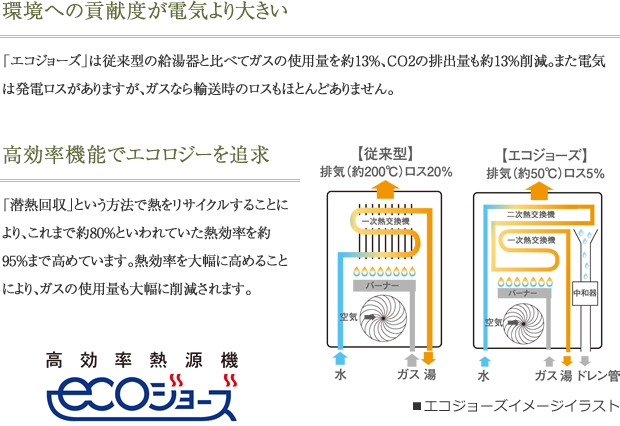 環境への貢献度が電気より大きい

「エコジョーズ」は従来型の給湯器と比べてガスの使用量を約13%、CO2の排出量も約13%削減。また電気は発電ロスがありますが、ガスなら輸送時のロスもほとんどありません。

高効率機能でエコロジーを追求

「潜熱回収」という方法で熱をリサイクルすることにより、これまで約80%といわれていた熱効率を約95%まで高めています。熱効率を大幅に高めることにより、ガスの使用量も大幅に削減されます。

高効率熱源機

ecoジョーズ

【従来型】
排気(約200℃)ロス20%
一次熱交換機
バーナー
空気
水
ガス
湯

【エコジョーズ】
排気(約50℃)ロス5%
二次熱交換機
一次熱交換機
バーナー
中和器
空気
水
ガス
湯
ドレン管

■エコジョーズイメージイラスト